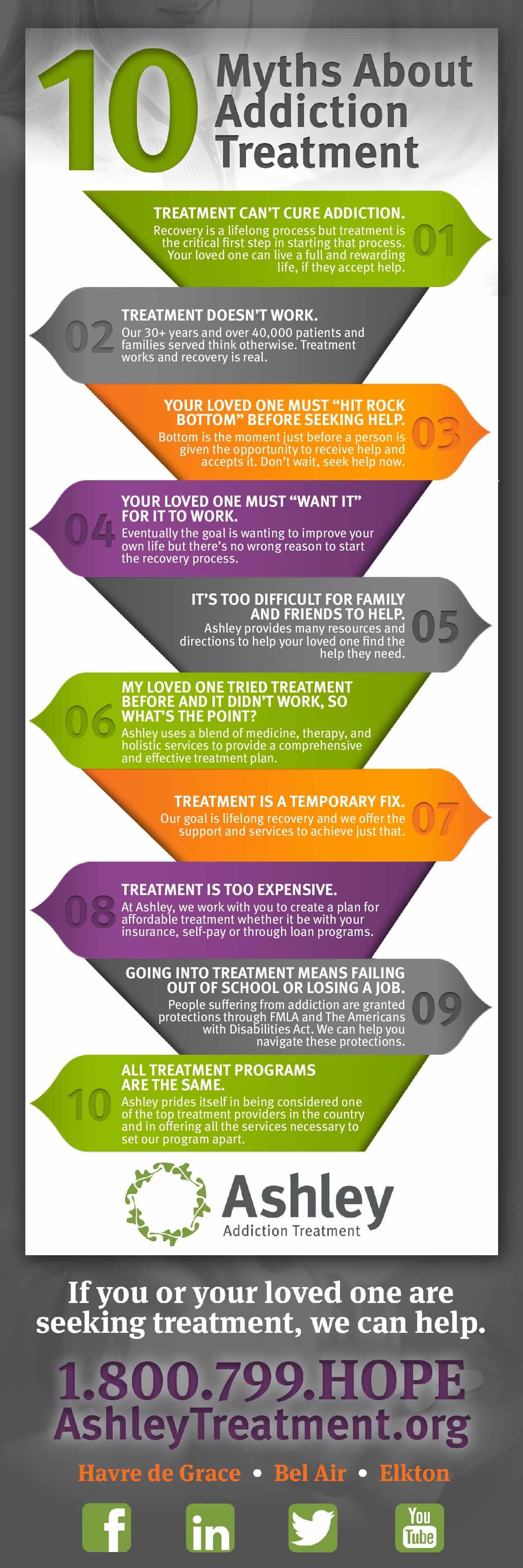 10 Myths About Addiction Treatment

TREATMENT CAN'T CURE ADDICTION.
Recovery is a lifelong process but treatment is the critical first step in starting that process. Your loved one can live a full and rewarding life, if they accept help.
01

02
TREATMENT DOESN'T WORK.
Our 30+ years and over 40,000 patients and families served think otherwise. Treatment works and recovery is real.

YOUR LOVED ONE MUST "HIT ROCK BOTTOM" BEFORE SEEKING HELP.
Bottom is the moment just before a person is given the opportunity to receive help and accepts it. Don't wait, seek help now.
03

04
YOUR LOVED ONE MUST "WANT IT" FOR IT TO WORK.
Eventually the goal is wanting to improve your own life but there's no wrong reason to start the recovery process.

IT'S TOO DIFFICULT FOR FAMILY AND FRIENDS TO HELP.
Ashley provides many resources and directions to help your loved one find the help they need.
05

06
MY LOVED ONE TRIED TREATMENT BEFORE AND IT DIDN'T WORK, SO WHAT'S THE POINT?
Ashley uses a blend of medicine, therapy, and holistic services to provide a comprehensive and effective treatment plan.

TREATMENT IS A TEMPORARY FIX.
Our goal is lifelong recovery and we offer the support and services to achieve just that.
07

08
TREATMENT IS TOO EXPENSIVE.
At Ashley, we work with you to create a plan for affordable treatment whether it be with your insurance, self-pay or through loan programs.

GOING INTO TREATMENT MEANS FAILING OUT OF SCHOOL OR LOSING A JOB.
People suffering from addiction are granted protections through FMLA and The Americans with Disabilities Act. We can help you navigate these protections.
09

10
ALL TREATMENT PROGRAMS ARE THE SAME.
Ashley prides itself in being considered one of the top treatment providers in the country and in offering all the services necessary to set our program apart.

Ashley
Addiction Treatment

If you or your loved one are seeking treatment, we can help.

1.800.799.HOPE
AshleyTreatment.org

Havre de Grace • Bel Air • Elkton

f in You Tube