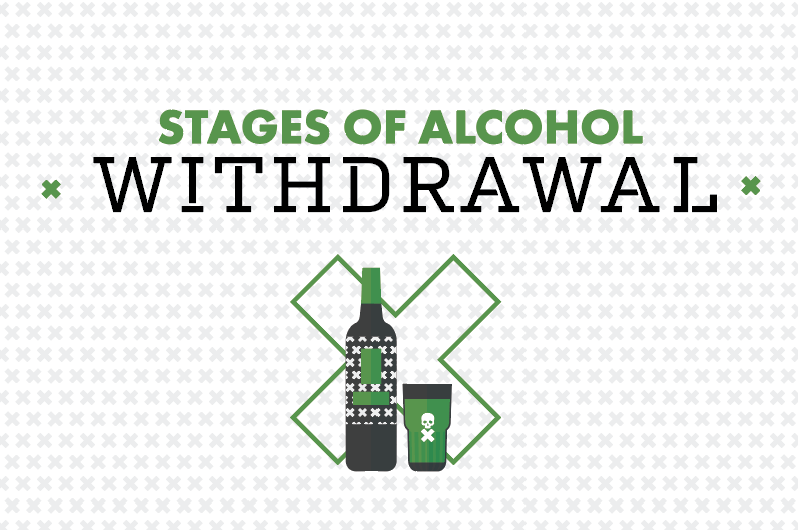 STAGES OF ALCOHOL
WITHDRAWAL